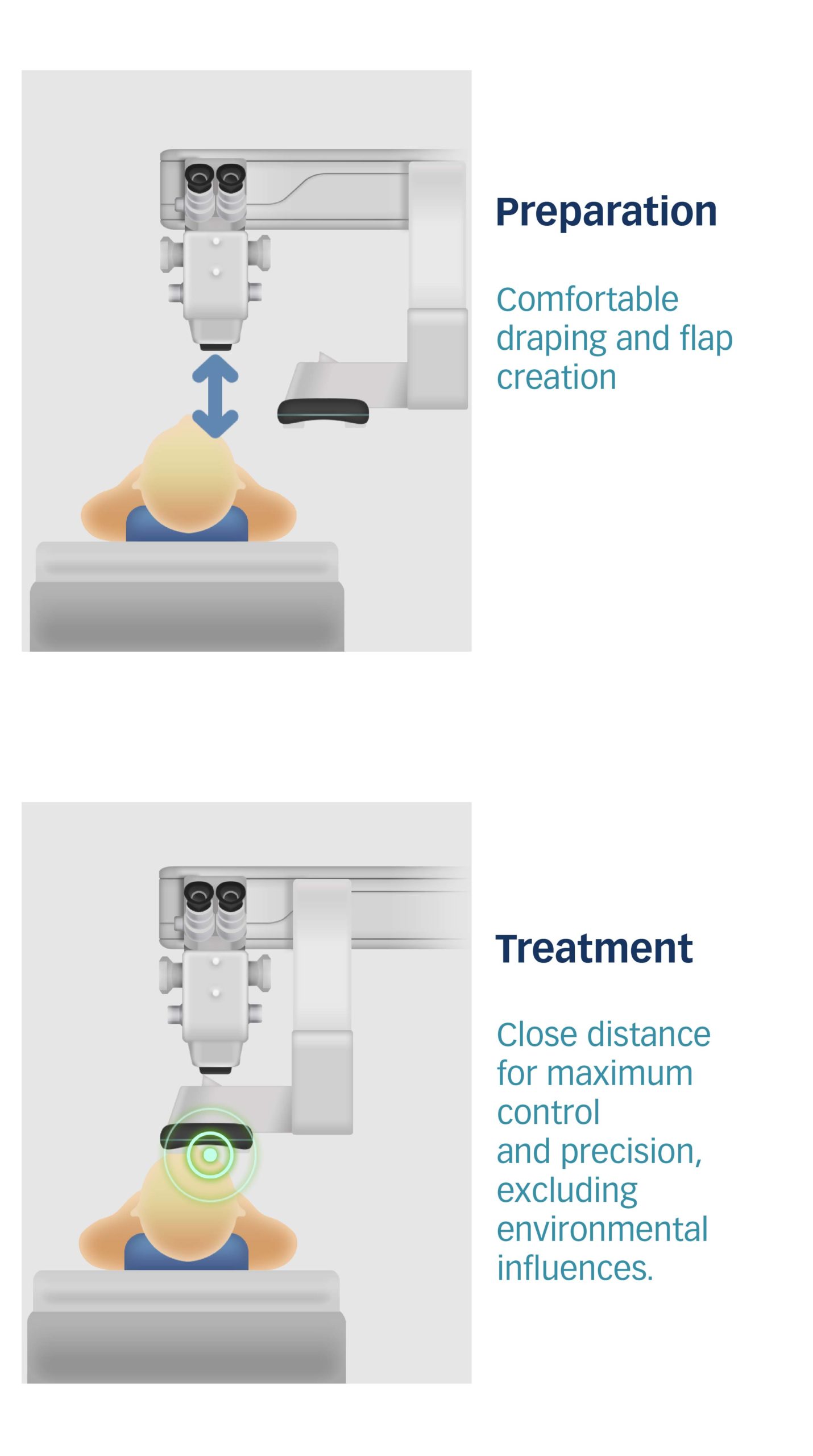 Preparation

Comfortable draping and flap creation

Treatment

Close distance for maximum control and precision, excluding environmental influences.